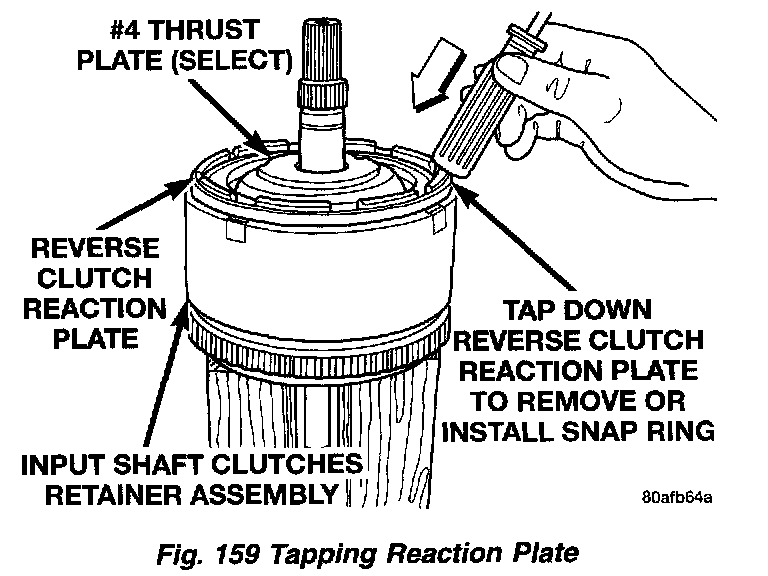 #4 THRUST PLATE (SELECT)

REVERSE CLUTCH REACTION PLATE

TAP DOWN REVERSE CLUTCH REACTION PLATE TO REMOVE OR INSTALL SNAP RING

INPUT SHAFT CLUTCHES RETAINER ASSEMBLY

80afb64a

Fig. 159 Tapping Reaction Plate