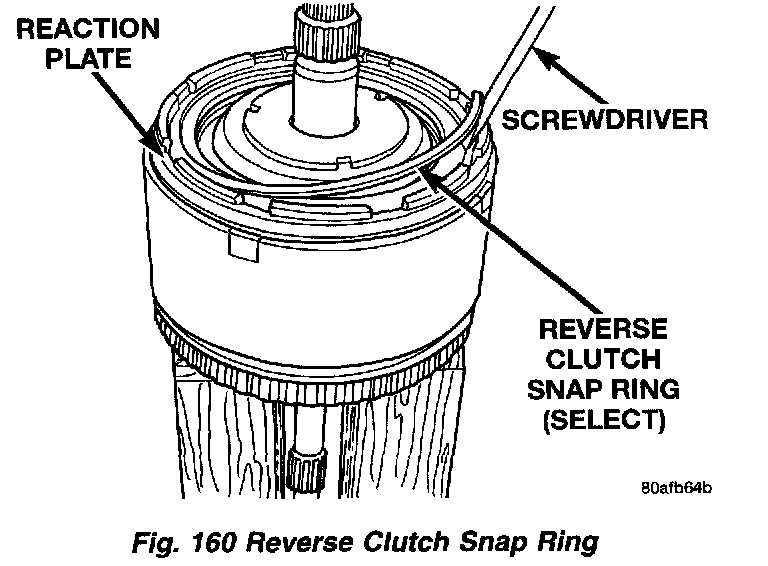 REACTION PLATE

SCREWDRIVER

REVERSE CLUTCH SNAP RING (SELECT)

80afb64b

Fig. 160 Reverse Clutch Snap Ring