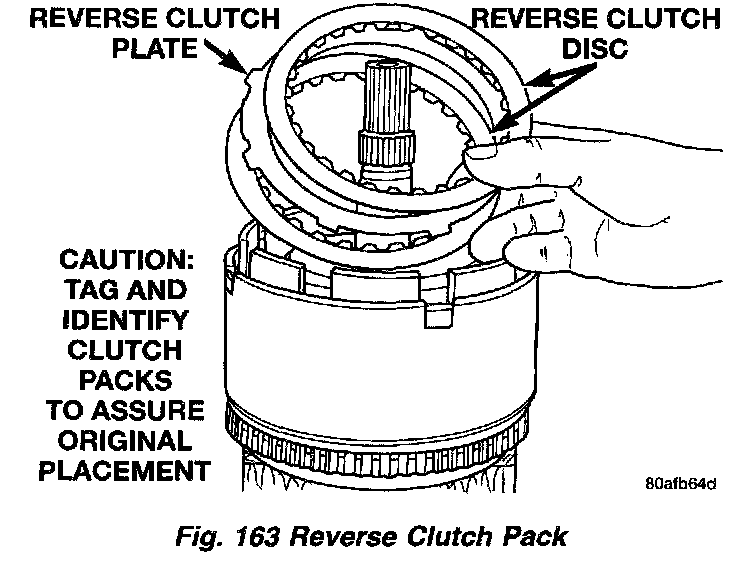 REVERSE CLUTCH PLATE

REVERSE CLUTCH DISC

CAUTION: TAG AND IDENTIFY CLUTCH PACKS TO ASSURE ORIGINAL PLACEMENT

80afb64d

Fig. 163 Reverse Clutch Pack