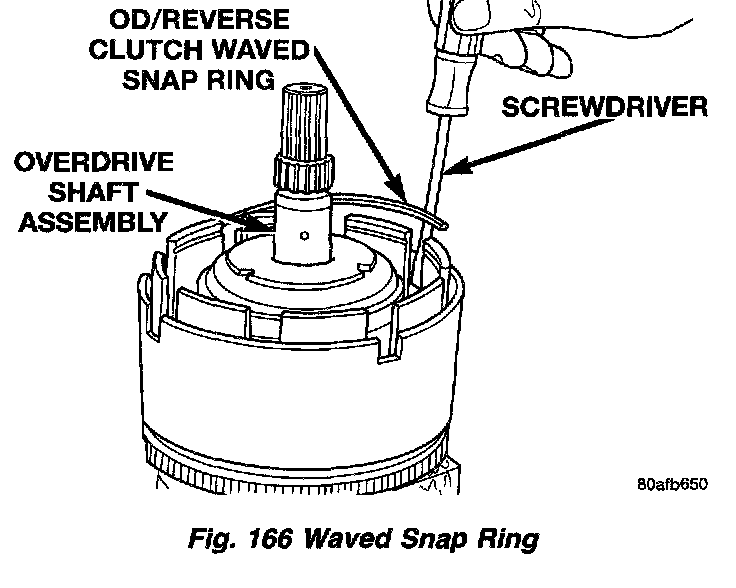 OD/REVERSE CLUTCH WAVED SNAP RING

SCREWDRIVER

OVERDRIVE SHAFT ASSEMBLY

80afb650

Fig. 166 Waved Snap Ring