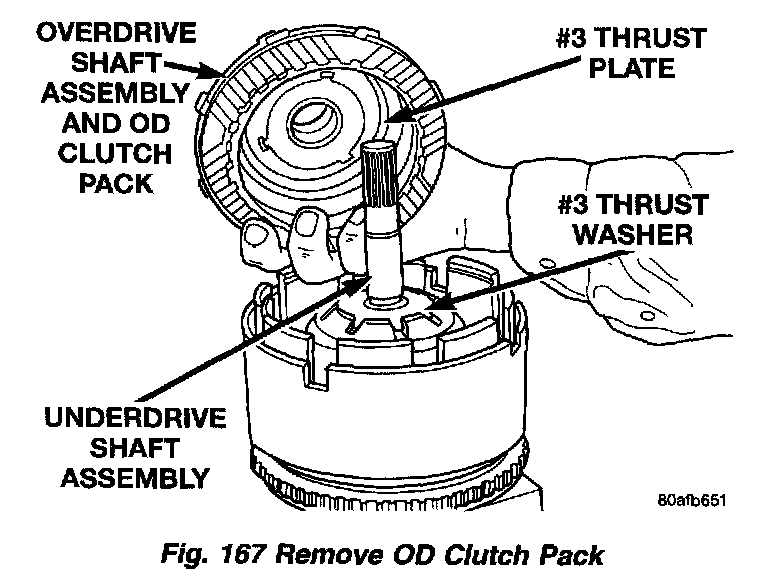 OVERDRIVE SHAFT ASSEMBLY AND OD CLUTCH PACK

#3 THRUST PLATE

#3 THRUST WASHER

UNDERDRIVE SHAFT ASSEMBLY

80afb651

Fig. 167 Remove OD Clutch Pack