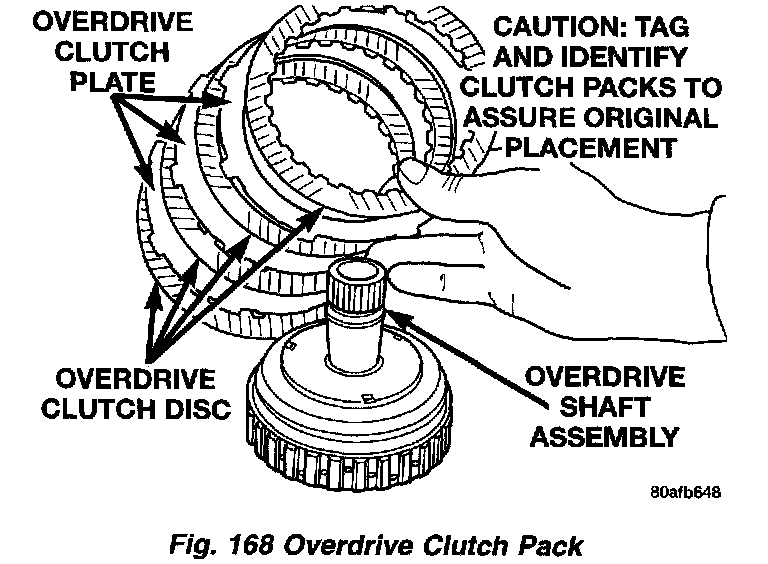 OVERDRIVE CLUTCH PLATE

CAUTION: TAG AND IDENTIFY CLUTCH PACKS TO ASSURE ORIGINAL PLACEMENT

OVERDRIVE CLUTCH DISC

OVERDRIVE SHAFT ASSEMBLY

80afb648

Fig. 168 Overdrive Clutch Pack