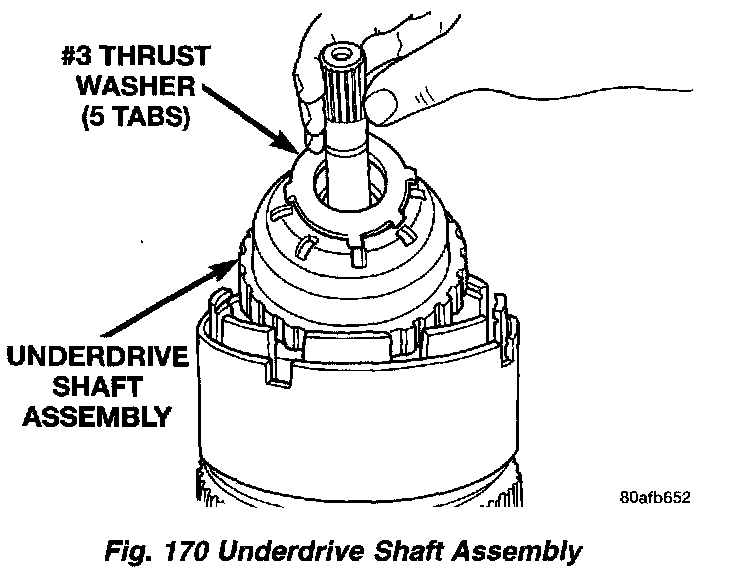 #3 THRUST WASHER (5 TABS)

UNDERDRIVE SHAFT ASSEMBLY

80afb652

Fig. 170 Underdrive Shaft Assembly