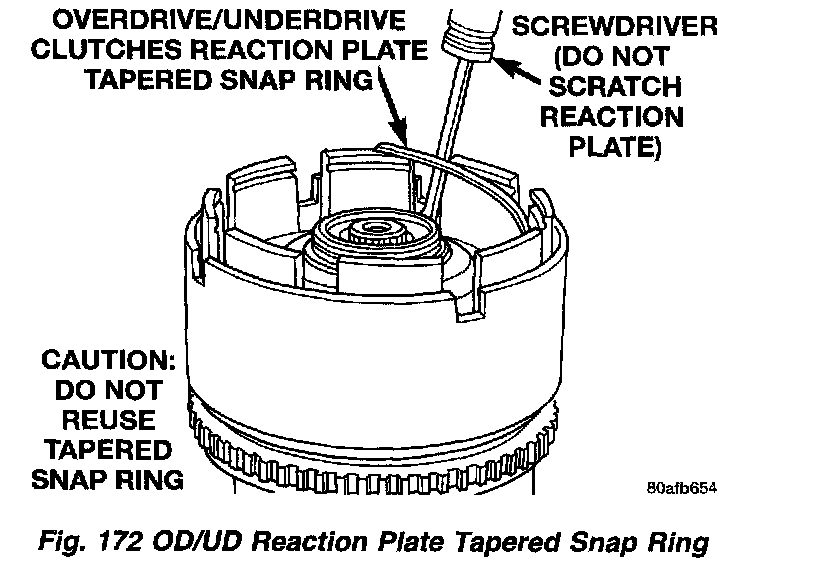 OVERDRIVE/UNDERDRIVE CLUTCHES REACTION PLATE TAPERED SNAP RING

SCREWDRIVER (DO NOT SCRATCH REACTION PLATE)

CAUTION: DO NOT REUSE TAPERED SNAP RING

80afb654

Fig. 172 OD/UD Reaction Plate Tapered Snap Ring