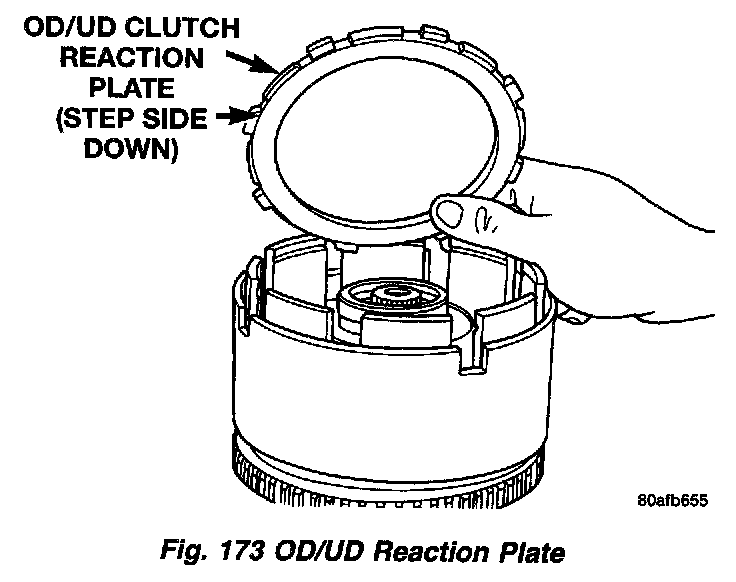 OD/UD CLUTCH REACTION PLATE (STEP SIDE DOWN)

80afb655

Fig. 173 OD/UD Reaction Plate