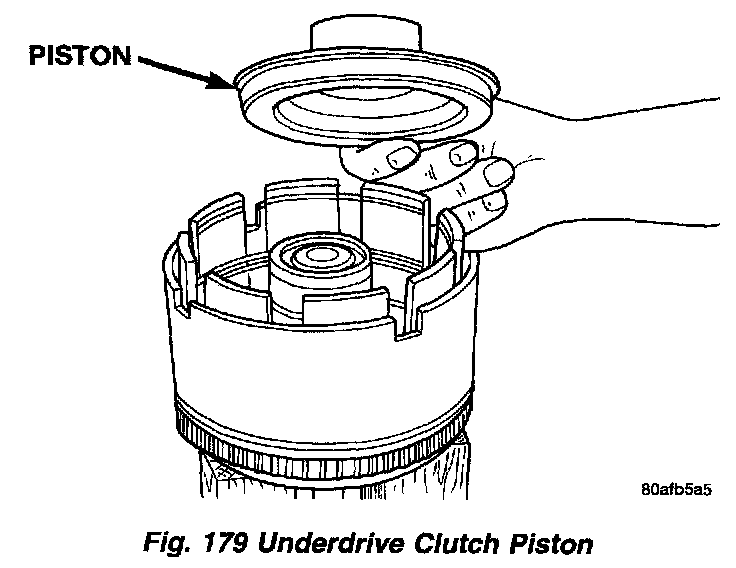 PISTON

80afb5a5

Fig. 179 Underdrive Clutch Piston