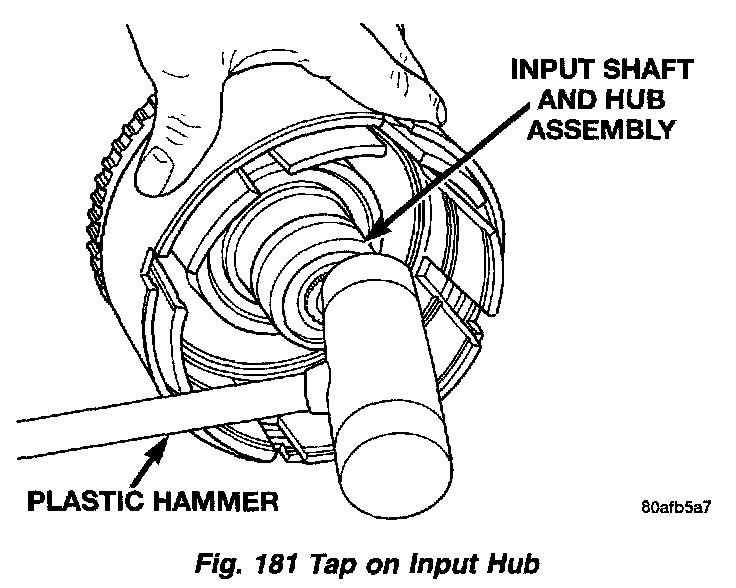 INPUT SHAFT AND HUB ASSEMBLY

PLASTIC HAMMER

80afb5a7

Fig. 181 Tap on Input Hub