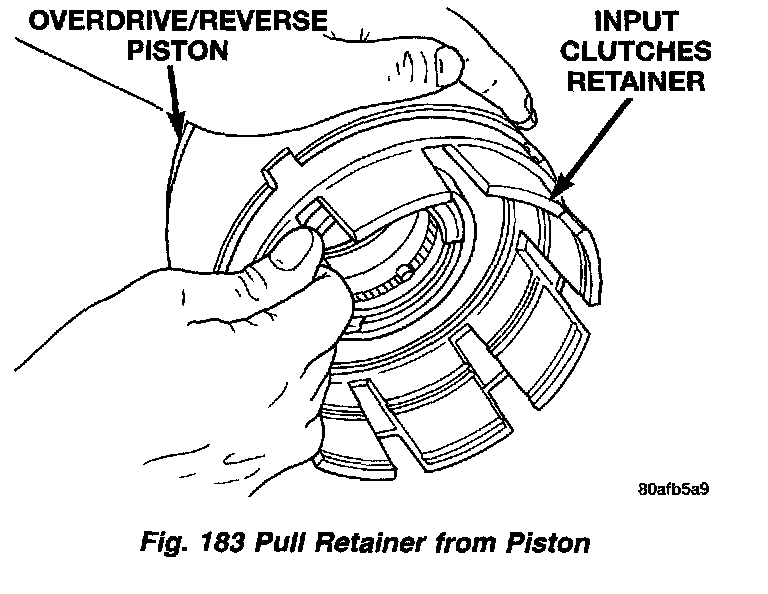 OVERDRIVE/REVERSE PISTON

INPUT CLUTCHES RETAINER

80afb5a9

Fig. 183 Pull Retainer from Piston