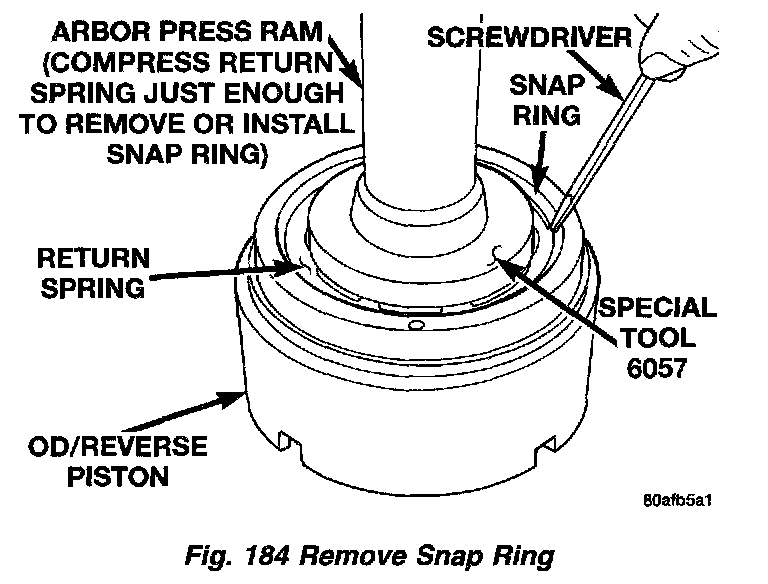 ARBOR PRESS RAM (COMPRESS RETURN SPRING JUST ENOUGH TO REMOVE OR INSTALL SNAP RING)

SCREWDRIVER

SNAP RING

RETURN SPRING

SPECIAL TOOL 6057

OD/REVERSE PISTON

80afb5a1

Fig. 184 Remove Snap Ring