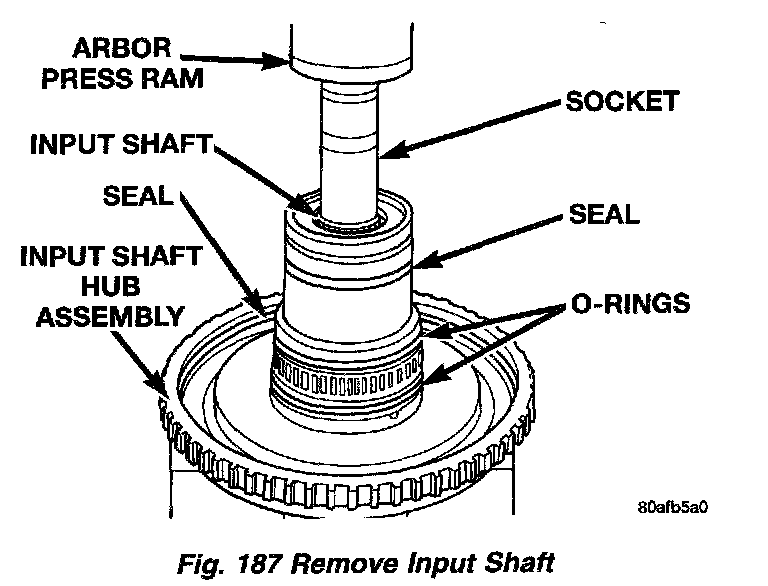 ARBOR PRESS RAM

SOCKET

INPUT SHAFT

SEAL

SEAL

INPUT SHAFT HUB ASSEMBLY

O-RINGS

80afb5a0

Fig. 187 Remove Input Shaft