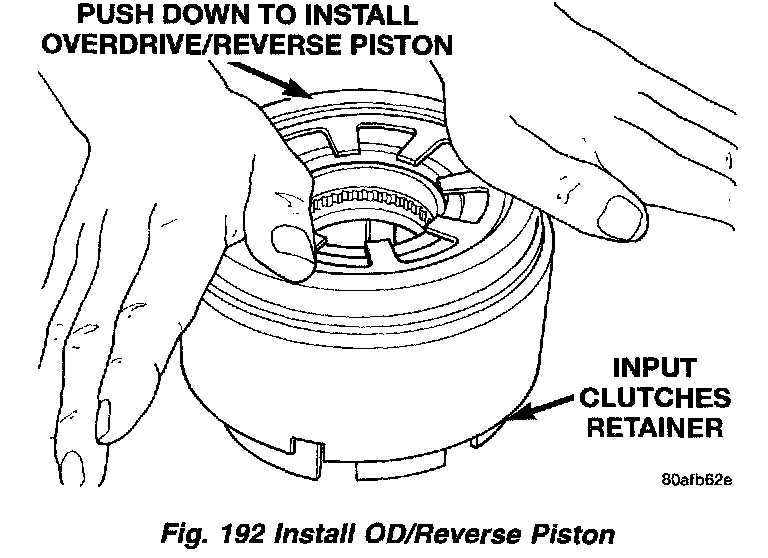 PUSH DOWN TO INSTALL OVERDRIVE/REVERSE PISTON

INPUT CLUTCHES RETAINER

80afb62e

Fig. 192 Install OD/Reverse Piston