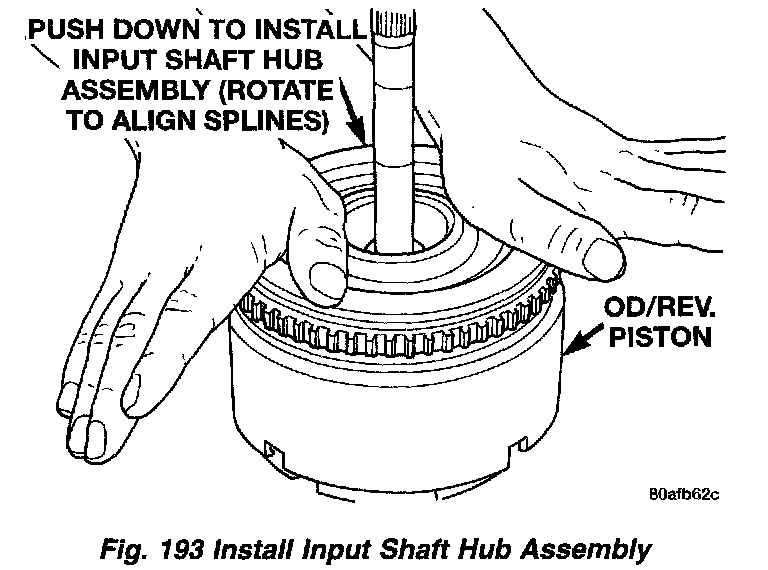 PUSH DOWN TO INSTALL INPUT SHAFT HUB ASSEMBLY (ROTATE TO ALIGN SPLINES)

OD/REV. PISTON

80afb62c

Fig. 193 Install Input Shaft Hub Assembly