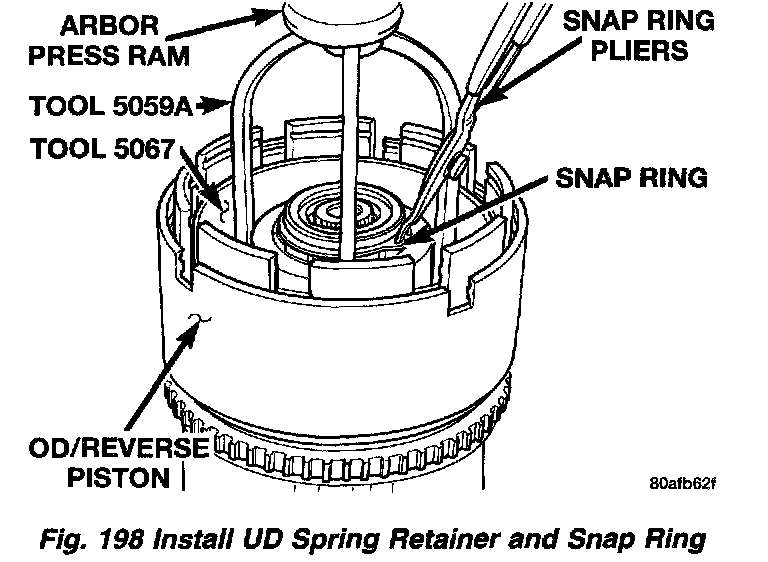 ARBOR PRESS RAM

SNAP RING PLIERS

TOOL 5059A

TOOL 5067

SNAP RING

OD/REVERSE PISTON

80afb62f

Fig. 198 Install UD Spring Retainer and Snap Ring