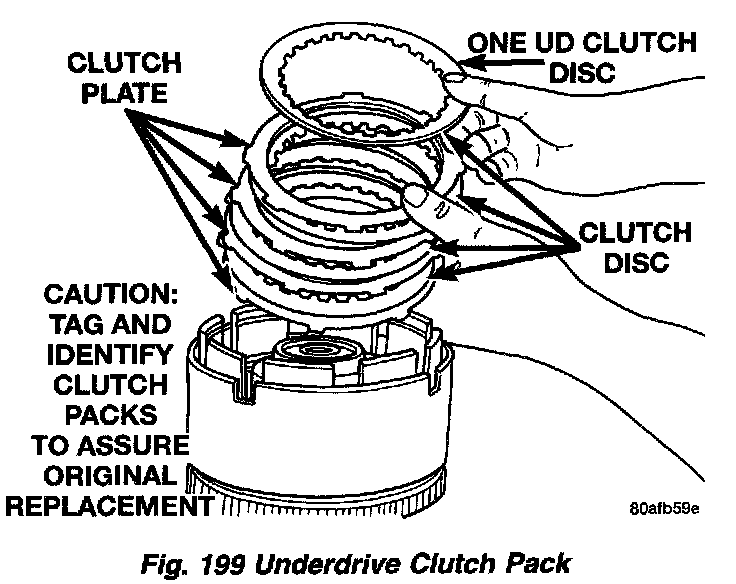 CLUTCH PLATE

ONE UD CLUTCH DISC

CLUTCH DISC

CAUTION: TAG AND IDENTIFY CLUTCH PACKS TO ASSURE ORIGINAL REPLACEMENT

80afb59e

Fig. 199 Underdrive Clutch Pack