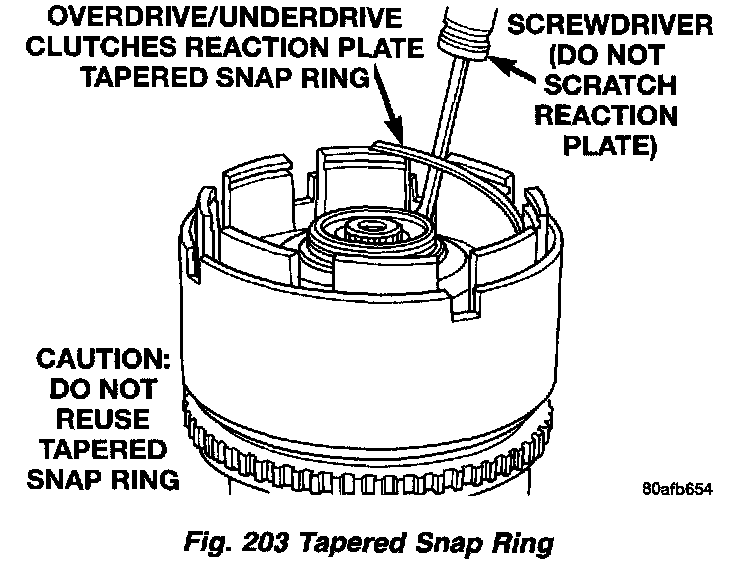 OVERDRIVE/UNDERDRIVE CLUTCHES REACTION PLATE TAPERED SNAP RING

SCREWDRIVER (DO NOT SCRATCH REACTION PLATE)

CAUTION: DO NOT REUSE TAPERED SNAP RING

80afb654

Fig. 203 Tapered Snap Ring