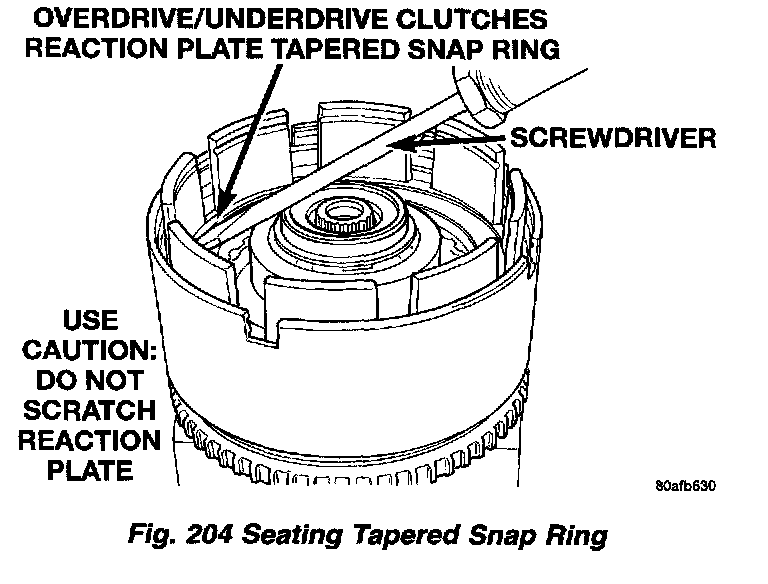 OVERDRIVE/UNDERDRIVE CLUTCHES REACTION PLATE TAPERED SNAP RING

SCREWDRIVER

USE CAUTION: DO NOT SCRATCH REACTION PLATE

80afb630

Fig. 204 Seating Tapered Snap Ring