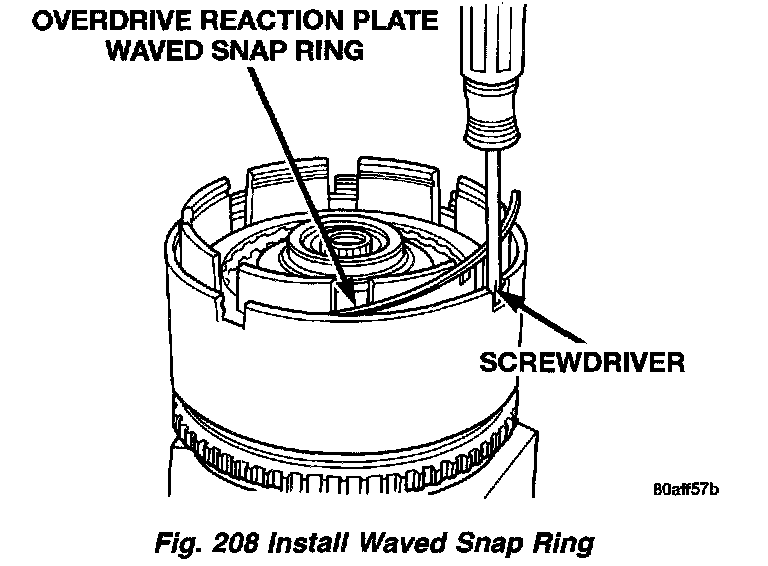 OVERDRIVE REACTION PLATE
WAVED SNAP RING

SCREWDRIVER

80aff57b

Fig. 208 Install Waved Snap Ring