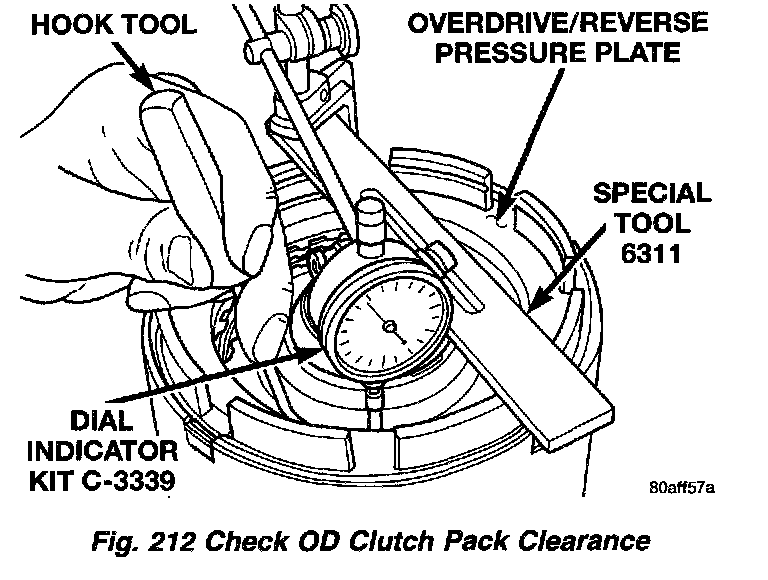 HOOK TOOL

OVERDRIVE/REVERSE PRESSURE PLATE

SPECIAL TOOL 6311

DIAL INDICATOR KIT C-3339

80aff57a

Fig. 212 Check OD Clutch Pack Clearance