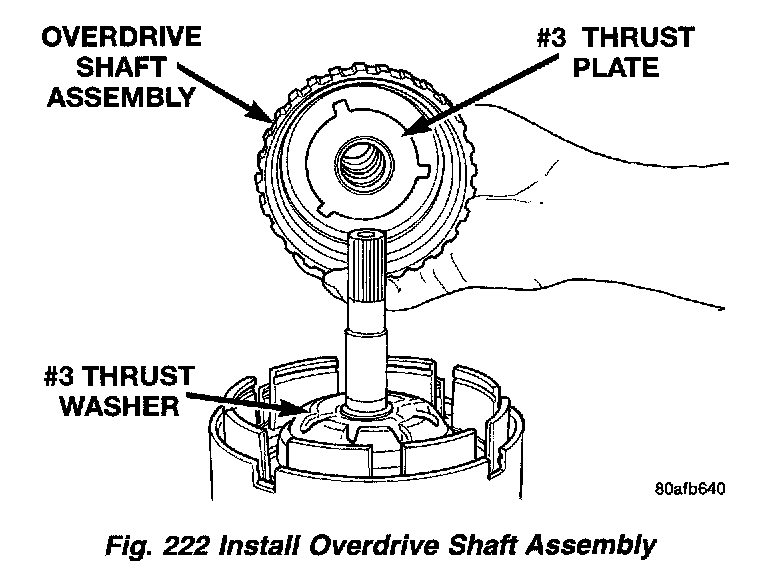 OVERDRIVE SHAFT ASSEMBLY

#3 THRUST PLATE

#3 THRUST WASHER

80afb640

Fig. 222 Install Overdrive Shaft Assembly