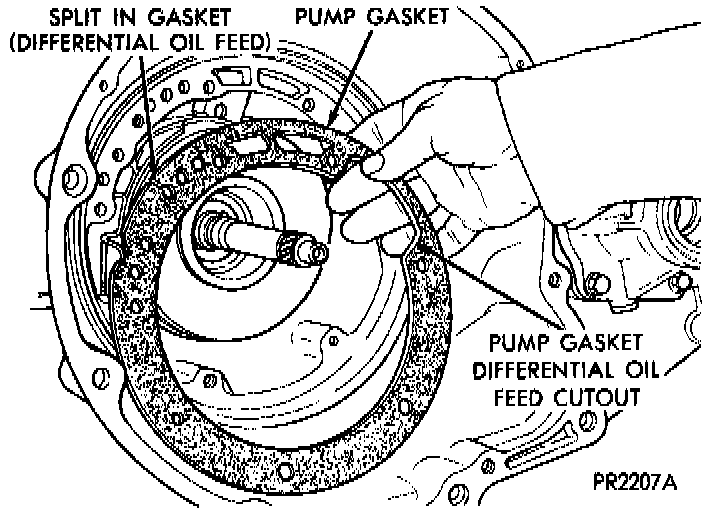 SPLIT IN GASKET
(DIFFERENTIAL OIL FEED)

PUMP GASKET

PUMP GASKET
DIFFERENTIAL OIL
FEED CUTOUT

PR2207A