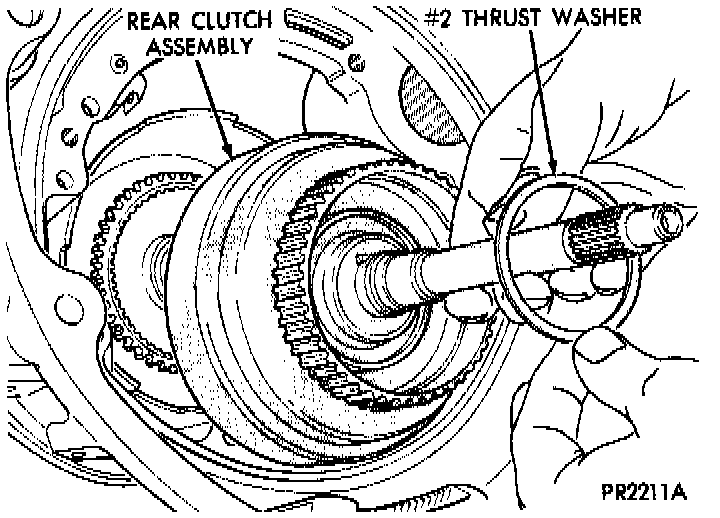 REAR CLUTCH ASSEMBLY

#2 THRUST WASHER

PR2211A