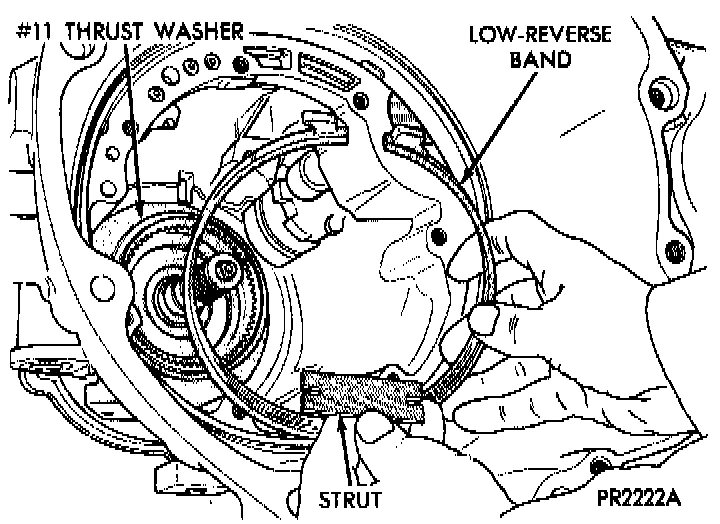 #11 THRUST WASHER

LOW-REVERSE BAND

STRUT

PR2222A