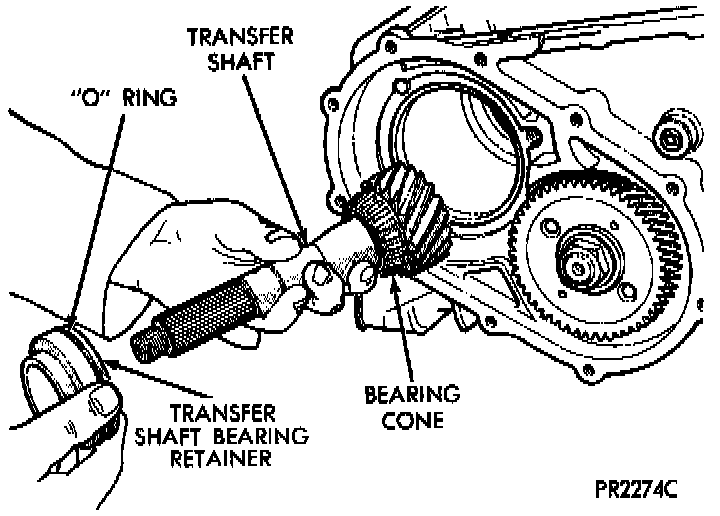 TRANSFER SHAFT

"O" RING

BEARING CONE

TRANSFER SHAFT BEARING RETAINER

PR2274C