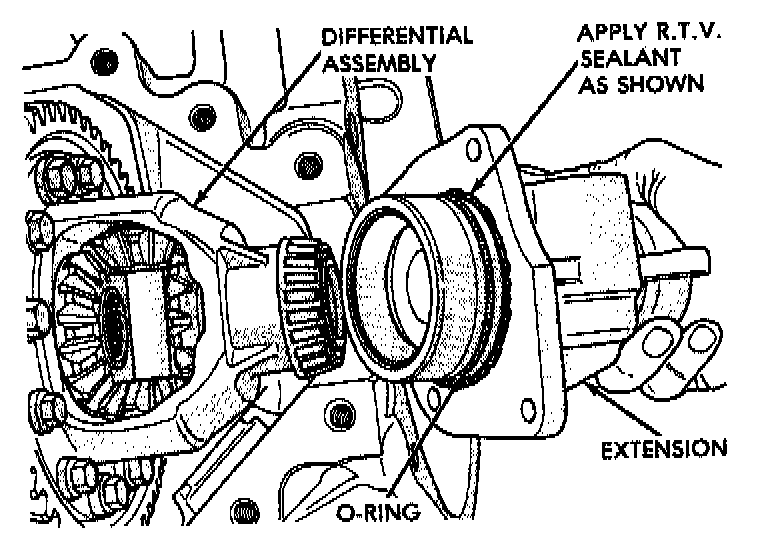 DIFFERENTIAL ASSEMBLY

APPLY R.T.V. SEALANT AS SHOWN

EXTENSION

O-RING