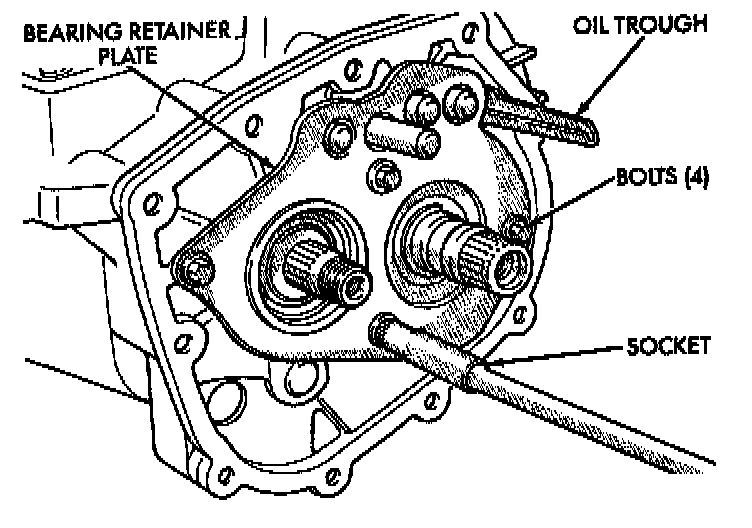 BEARING RETAINER PLATE

OIL TROUGH

BOLTS (4)

SOCKET