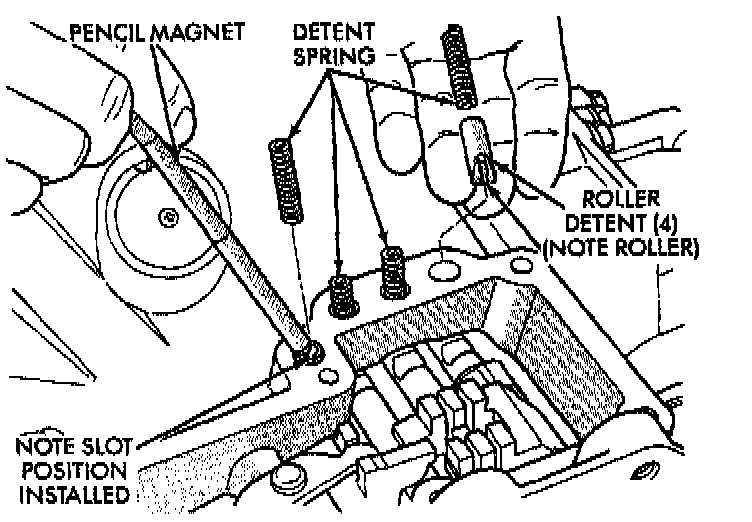 PENCIL MAGNET

DETENT SPRING

ROLLER DETENT (4) (NOTE ROLLER)

NOTE SLOT POSITION INSTALLED