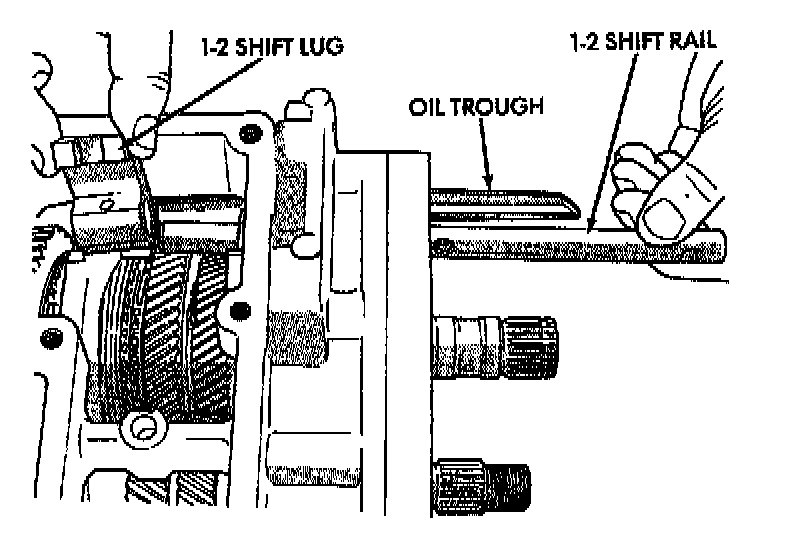 1-2 SHIFT LUG
1-2 SHIFT RAIL
OIL TROUGH