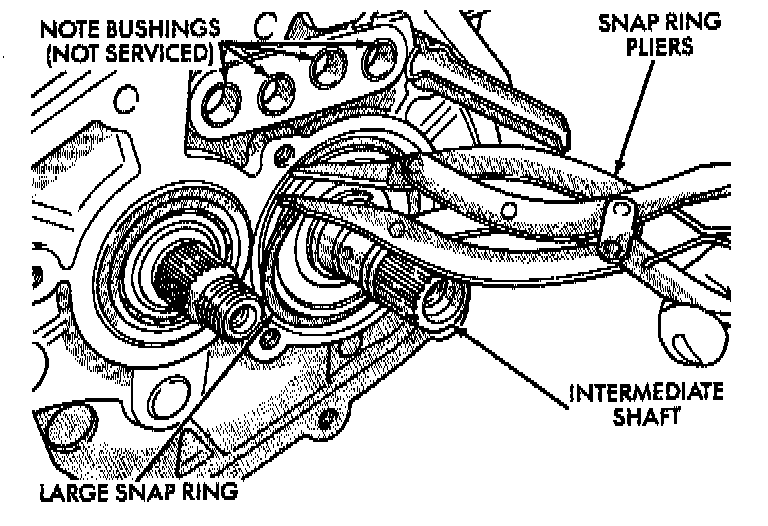 NOTE BUSHINGS (NOT SERVICED)

SNAP RING PLIERS

INTERMEDIATE SHAFT

LARGE SNAP RING