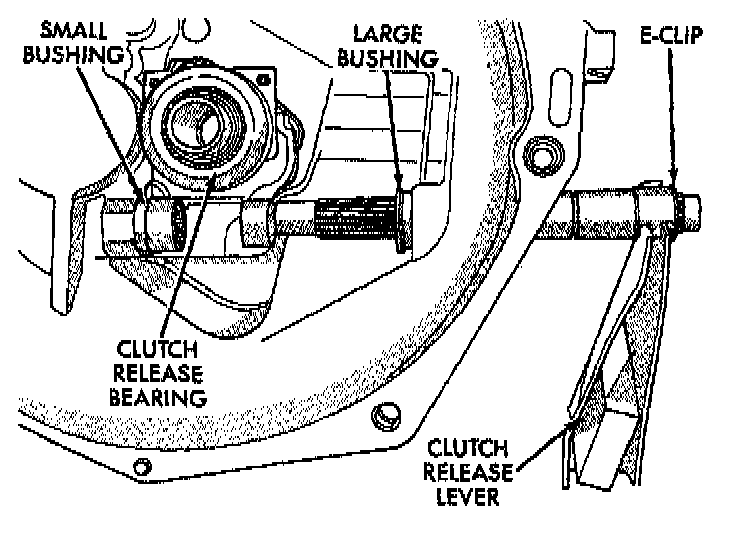 SMALL BUSHING

LARGE BUSHING

E-CLIP

CLUTCH RELEASE BEARING

CLUTCH RELEASE LEVER