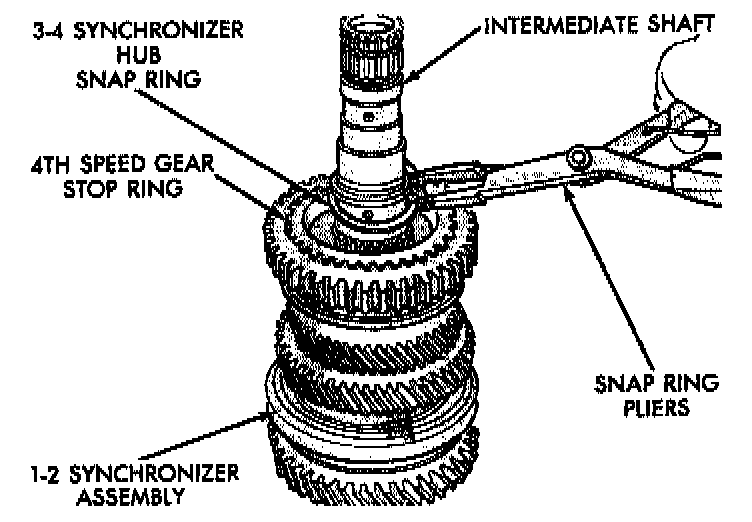 3-4 SYNCHRONIZER HUB SNAP RING

INTERMEDIATE SHAFT

4TH SPEED GEAR STOP RING

SNAP RING PLIERS

1-2 SYNCHRONIZER ASSEMBLY