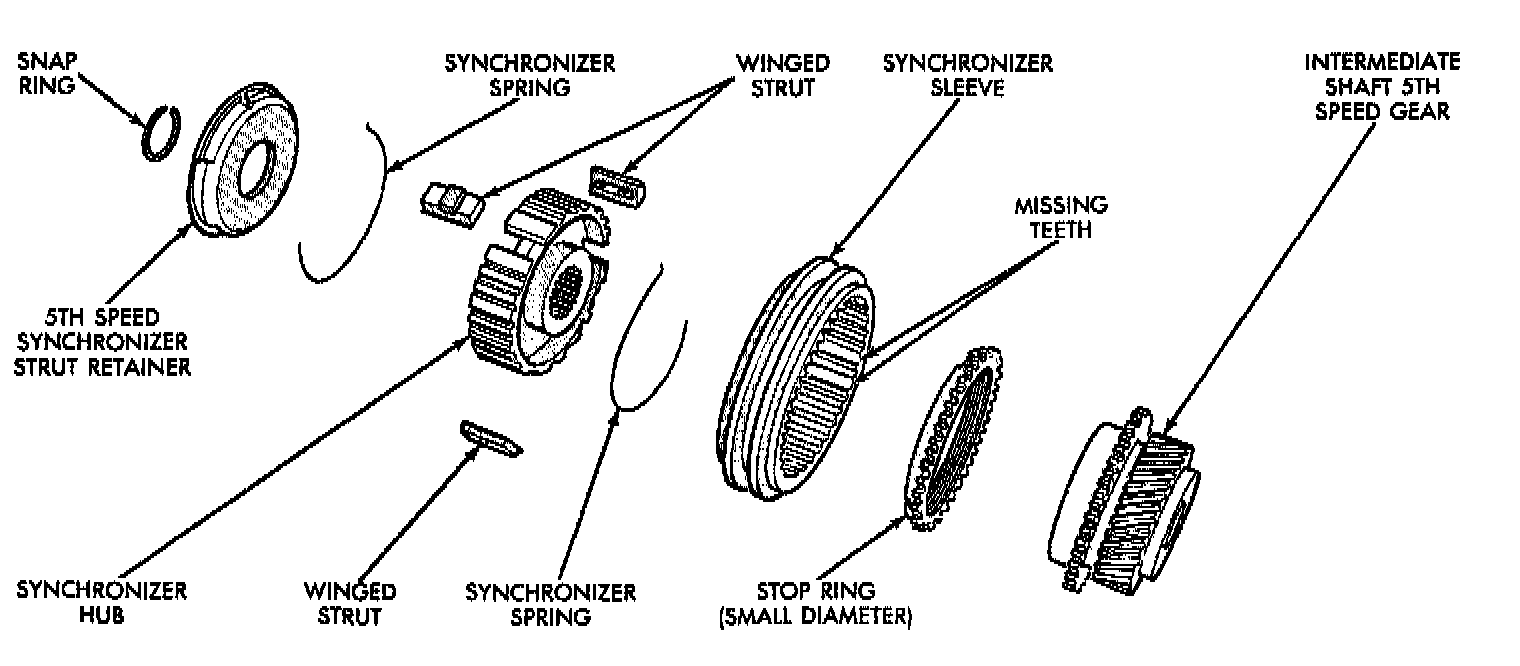 SNAP RING

SYNCHRONIZER SPRING

WINGED STRUT

SYNCHRONIZER SLEEVE

INTERMEDIATE SHAFT 5TH SPEED GEAR

MISSING TEETH

5TH SPEED SYNCHRONIZER STRUT RETAINER

SYNCHRONIZER HUB

WINGED STRUT

SYNCHRONIZER SPRING

STOP RING (SMALL DIAMETER)