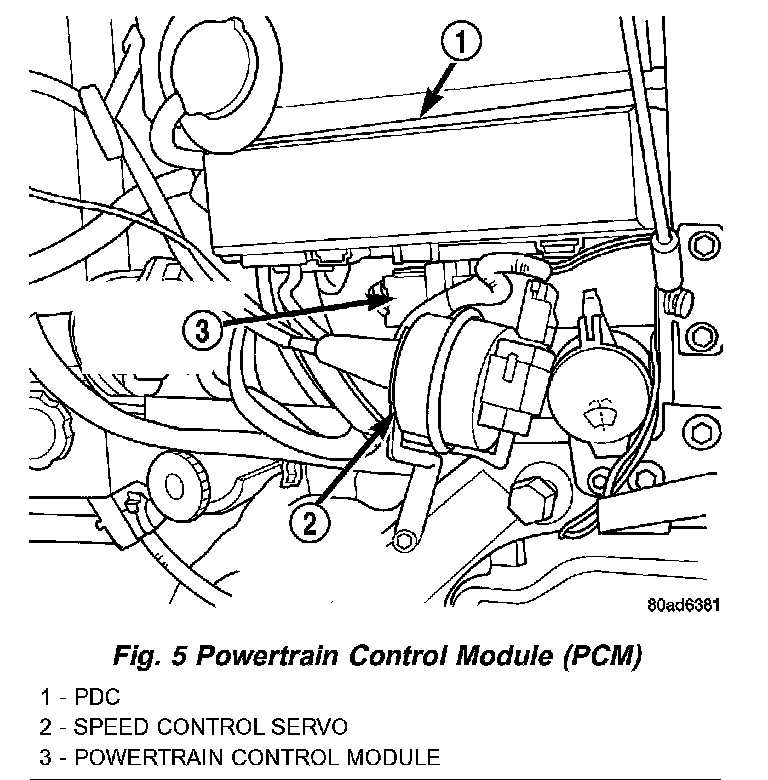 1

3

2

80ad6381

Fig. 5 Powertrain Control Module (PCM)

1 - PDC
2 - SPEED CONTROL SERVO
3 - POWERTRAIN CONTROL MODULE