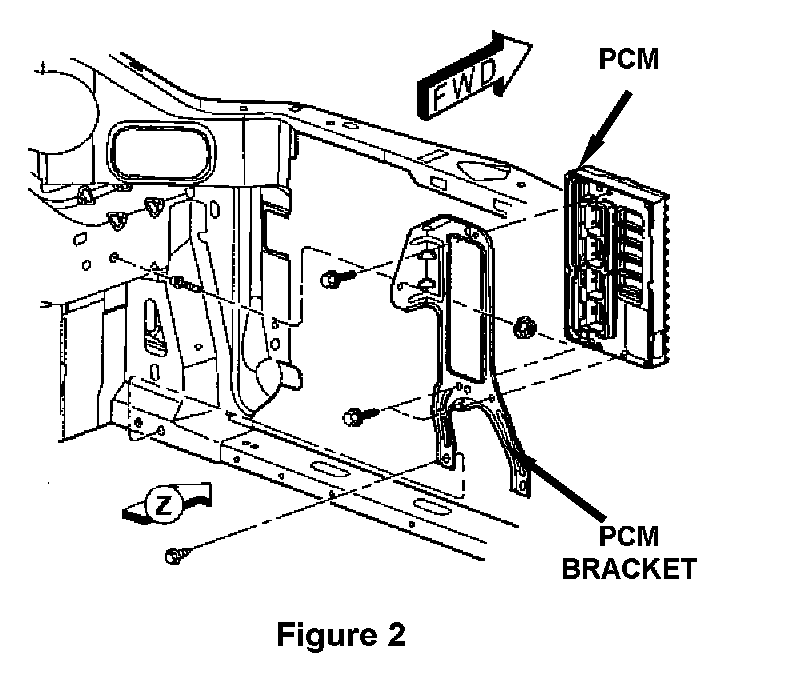 FWD

PCM

Z

PCM BRACKET

Figure 2