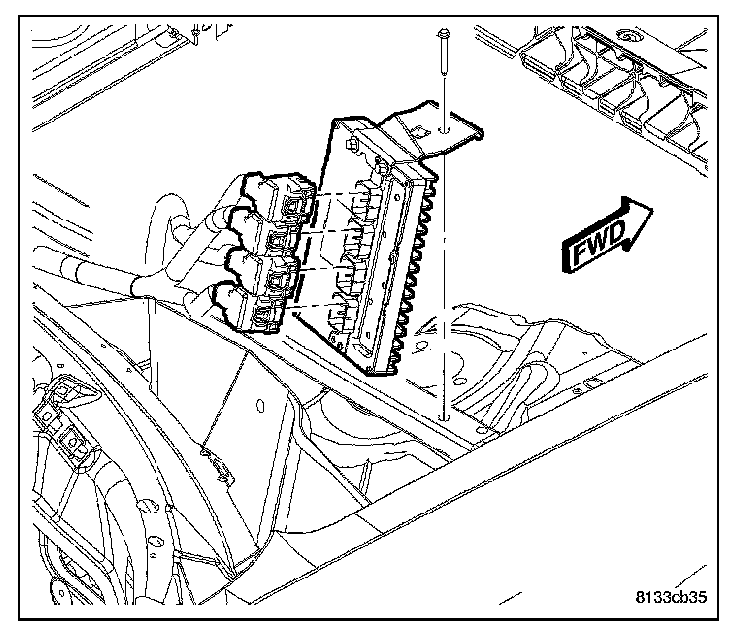 FWD

8133cb35