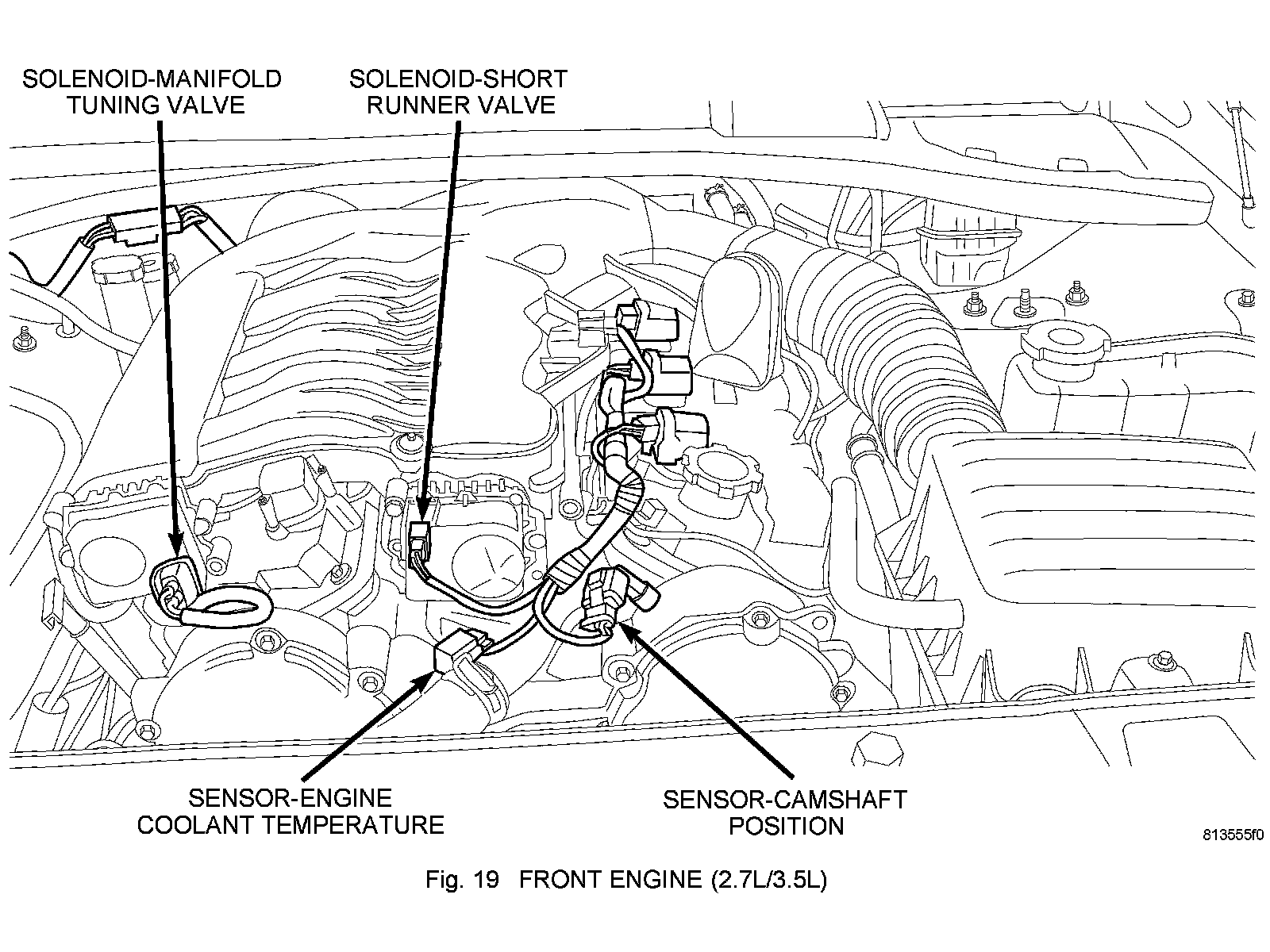 SOLENOID-MANIFOLD TUNING VALVE

SOLENOID-SHORT RUNNER VALVE

SENSOR-ENGINE COOLANT TEMPERATURE

SENSOR-CAMSHAFT POSITION

813555f0

Fig. 19 FRONT ENGINE (2.7L/3.5L)