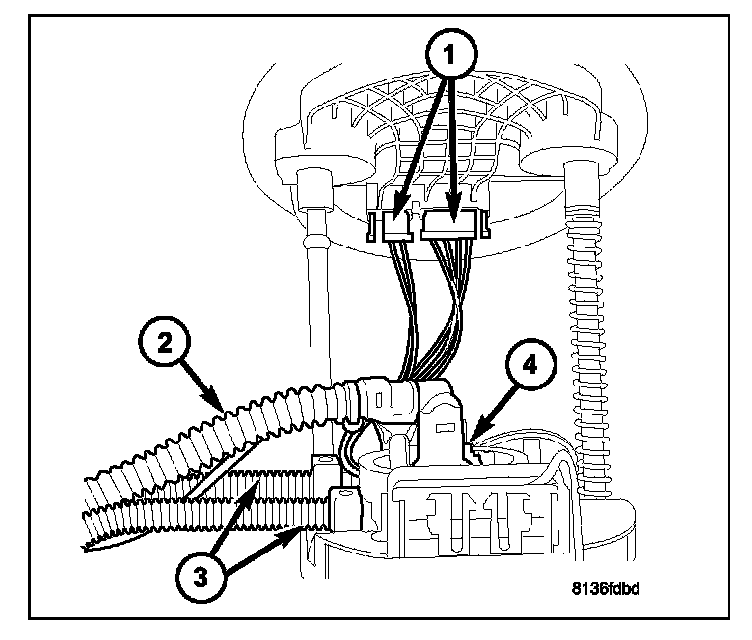 1
2
4
3
8136fdbd