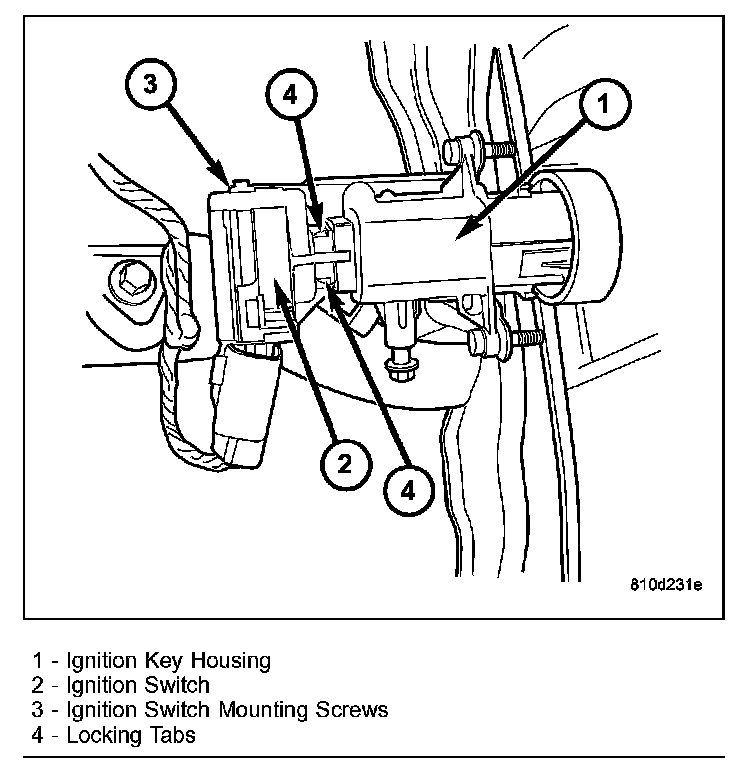 3
4
1
2
4
810d231e

1 - Ignition Key Housing
2 - Ignition Switch
3 - Ignition Switch Mounting Screws
4 - Locking Tabs