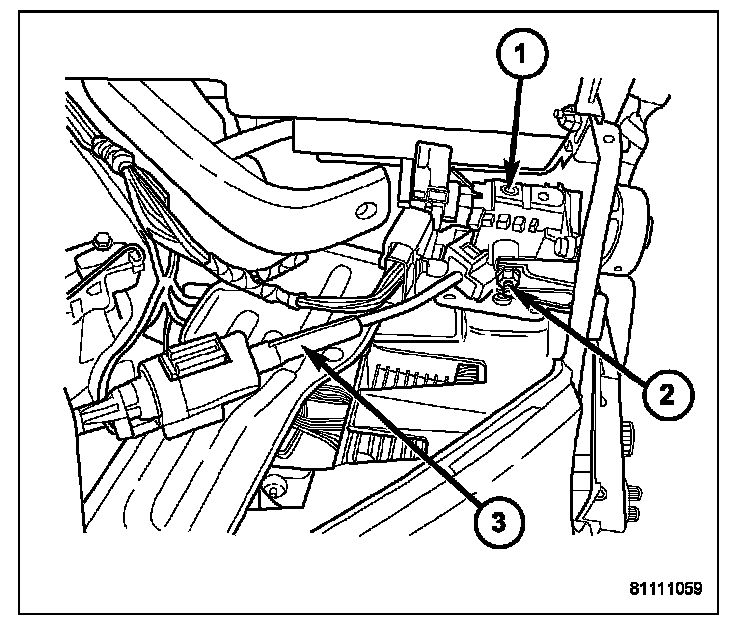 1
2
3
81111059