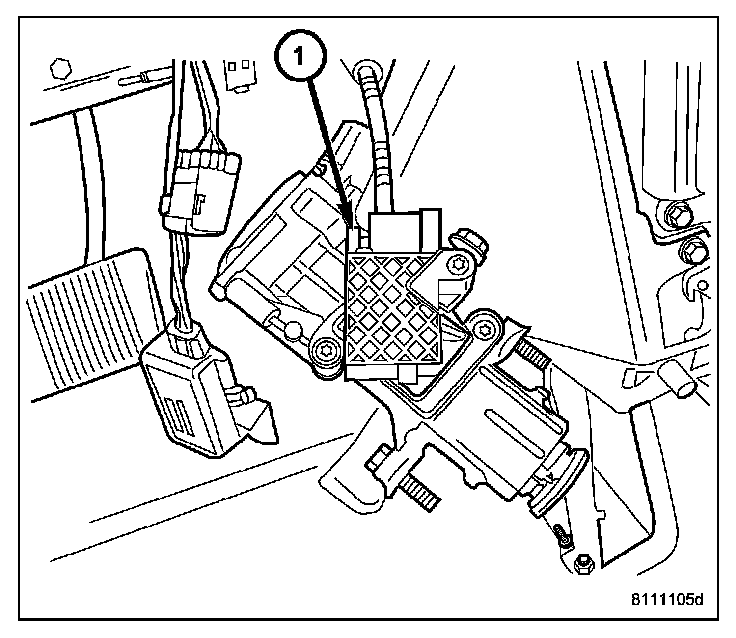 1

8111105d