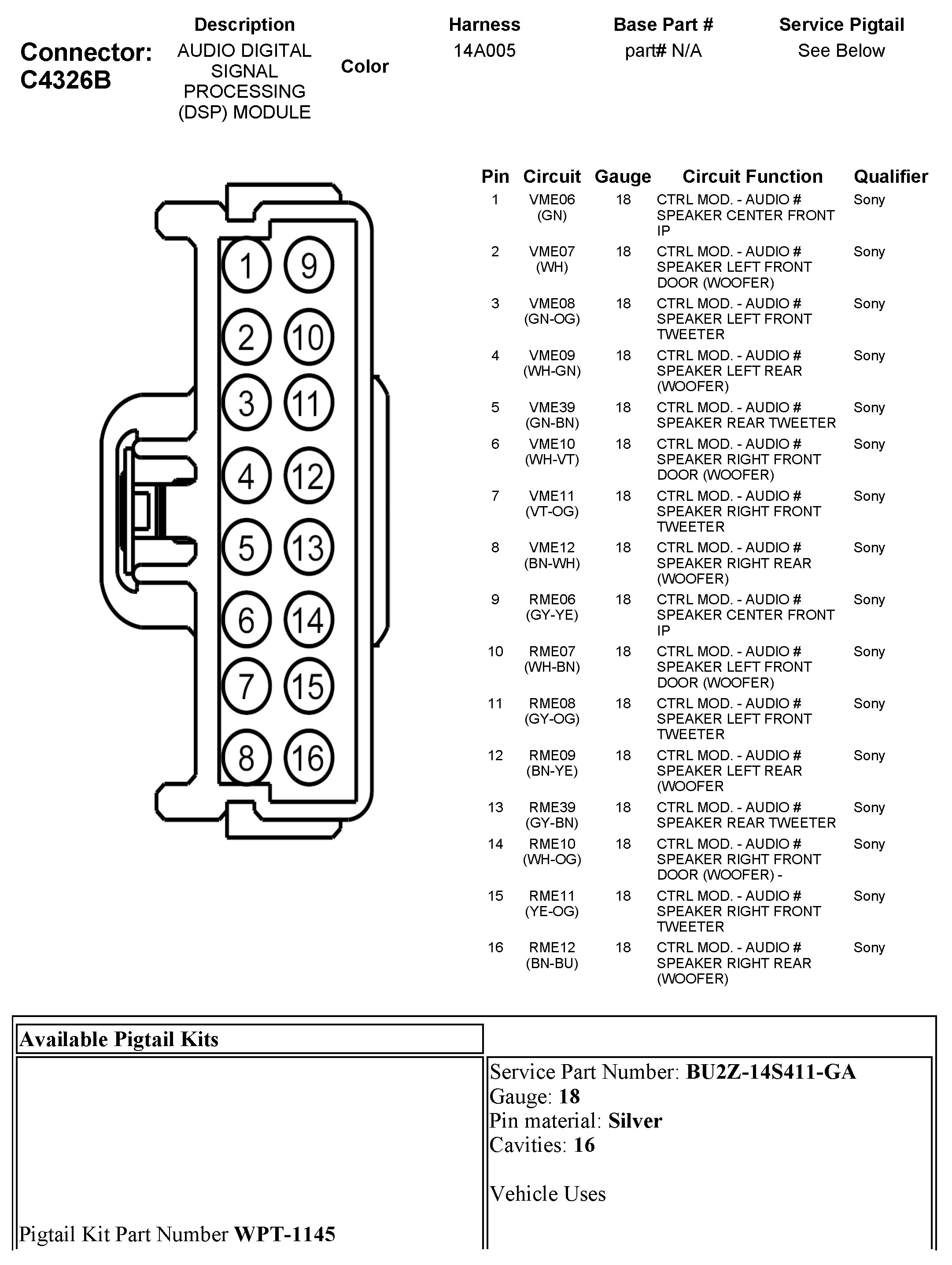 Connector: C4326B

| Description | Color | Harness | Base Part # | Service Pigtail |
|---|---|---|---|---|
| AUDIO DIGITAL SIGNAL PROCESSING (DSP) MODULE | | 14A005 | part# N/A | See Below |

1 9
2 10
3 11
4 12
5 13
6 14
7 15
8 16

| Pin | Circuit | Gauge | Circuit Function | Qualifier |
|---|---|---|---|---|
| 1 | VME06 (GN) | 18 | CTRL MOD. - AUDIO # SPEAKER CENTER FRONT IP | Sony |
| 2 | VME07 (WH) | 18 | CTRL MOD. - AUDIO # SPEAKER LEFT FRONT DOOR (WOOFER) | Sony |
| 3 | VME08 (GN-OG) | 18 | CTRL MOD. - AUDIO # SPEAKER LEFT FRONT TWEETER | Sony |
| 4 | VME09 (WH-GN) | 18 | CTRL MOD. - AUDIO # SPEAKER LEFT REAR (WOOFER) | Sony |
| 5 | VME39 (GN-BN) | 18 | CTRL MOD. - AUDIO # SPEAKER REAR TWEETER | Sony |
| 6 | VME10 (WH-VT) | 18 | CTRL MOD. - AUDIO # SPEAKER RIGHT FRONT DOOR (WOOFER) | Sony |
| 7 | VME11 (VT-OG) | 18 | CTRL MOD. - AUDIO # SPEAKER RIGHT FRONT TWEETER | Sony |
| 8 | VME12 (BN-WH) | 18 | CTRL MOD. - AUDIO # SPEAKER RIGHT REAR (WOOFER) | Sony |
| 9 | RME06 (GY-YE) | 18 | CTRL MOD. - AUDIO # SPEAKER CENTER FRONT IP | Sony |
| 10 | RME07 (WH-BN) | 18 | CTRL MOD. - AUDIO # SPEAKER LEFT FRONT DOOR (WOOFER) | Sony |
| 11 | RME08 (GY-OG) | 18 | CTRL MOD. - AUDIO # SPEAKER LEFT FRONT TWEETER | Sony |
| 12 | RME09 (BN-YE) | 18 | CTRL MOD. - AUDIO # SPEAKER LEFT REAR (WOOFER | Sony |
| 13 | RME39 (GY-BN) | 18 | CTRL MOD. - AUDIO # SPEAKER REAR TWEETER | Sony |
| 14 | RME10 (WH-OG) | 18 | CTRL MOD. - AUDIO # SPEAKER RIGHT FRONT DOOR (WOOFER) - | Sony |
| 15 | RME11 (YE-OG) | 18 | CTRL MOD. - AUDIO # SPEAKER RIGHT FRONT TWEETER | Sony |
| 16 | RME12 (BN-BU) | 18 | CTRL MOD. - AUDIO # SPEAKER RIGHT REAR (WOOFER) | Sony |

Available Pigtail Kits

Pigtail Kit Part Number WPT-1145

Service Part Number: BU2Z-14S411-GA
Gauge: 18
Pin material: Silver
Cavities: 16

Vehicle Uses