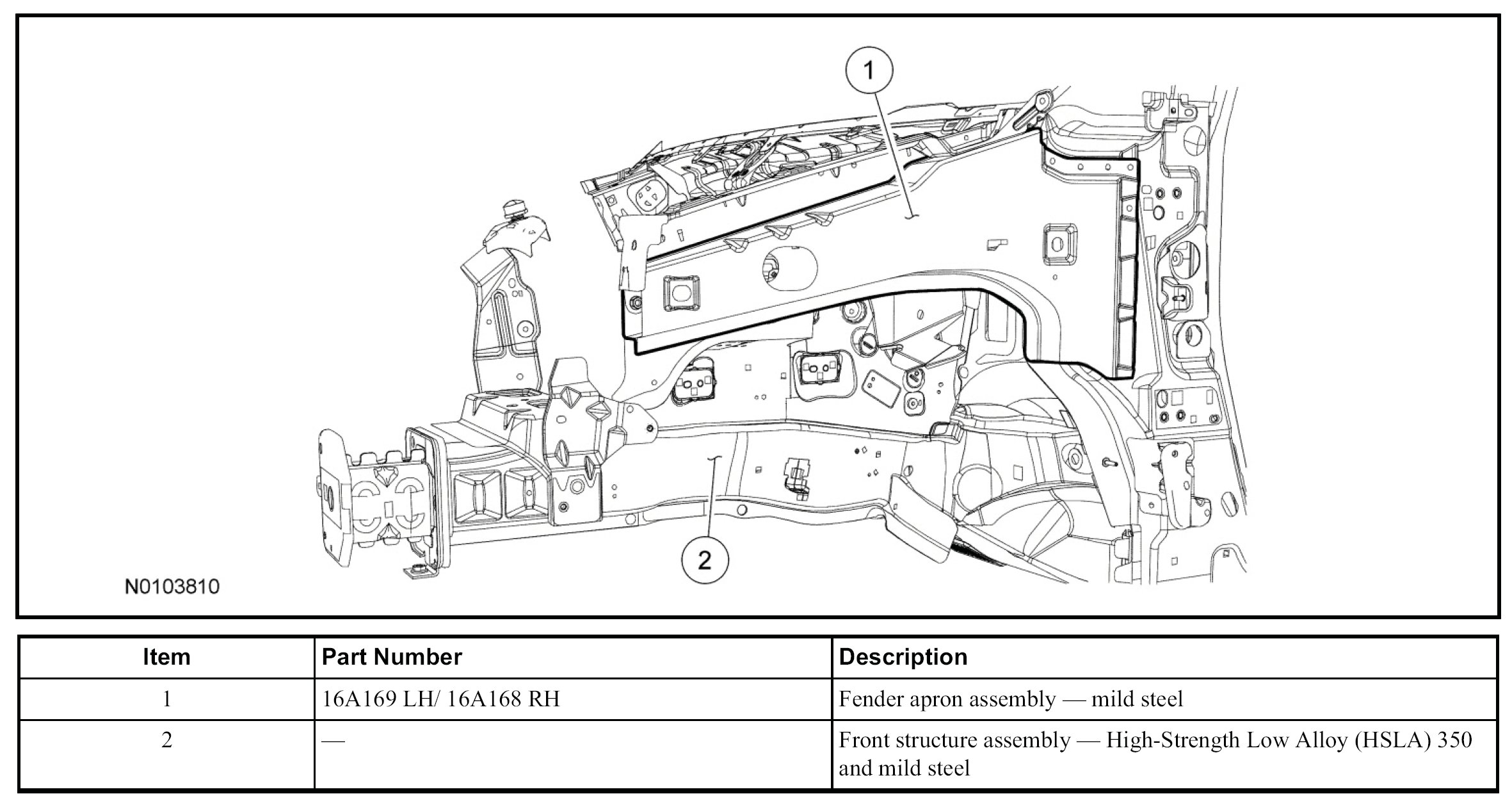 1

2

N0103810

| Item | Part Number | Description |
|---|---|---|
| 1 | 16A169 LH/ 16A168 RH | Fender apron assembly — mild steel |
| 2 | — | Front structure assembly — High-Strength Low Alloy (HSLA) 350 and mild steel |