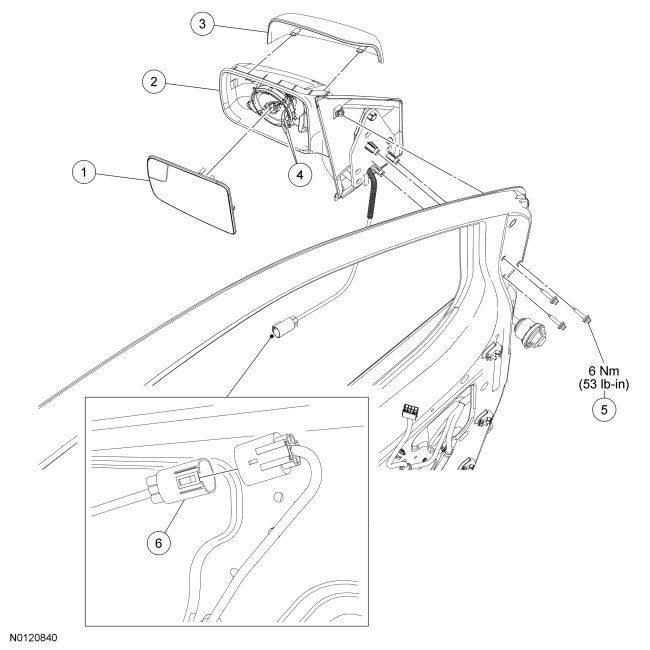 3

2

1

4

6 Nm
(53 lb-in)

5

6

N0120840