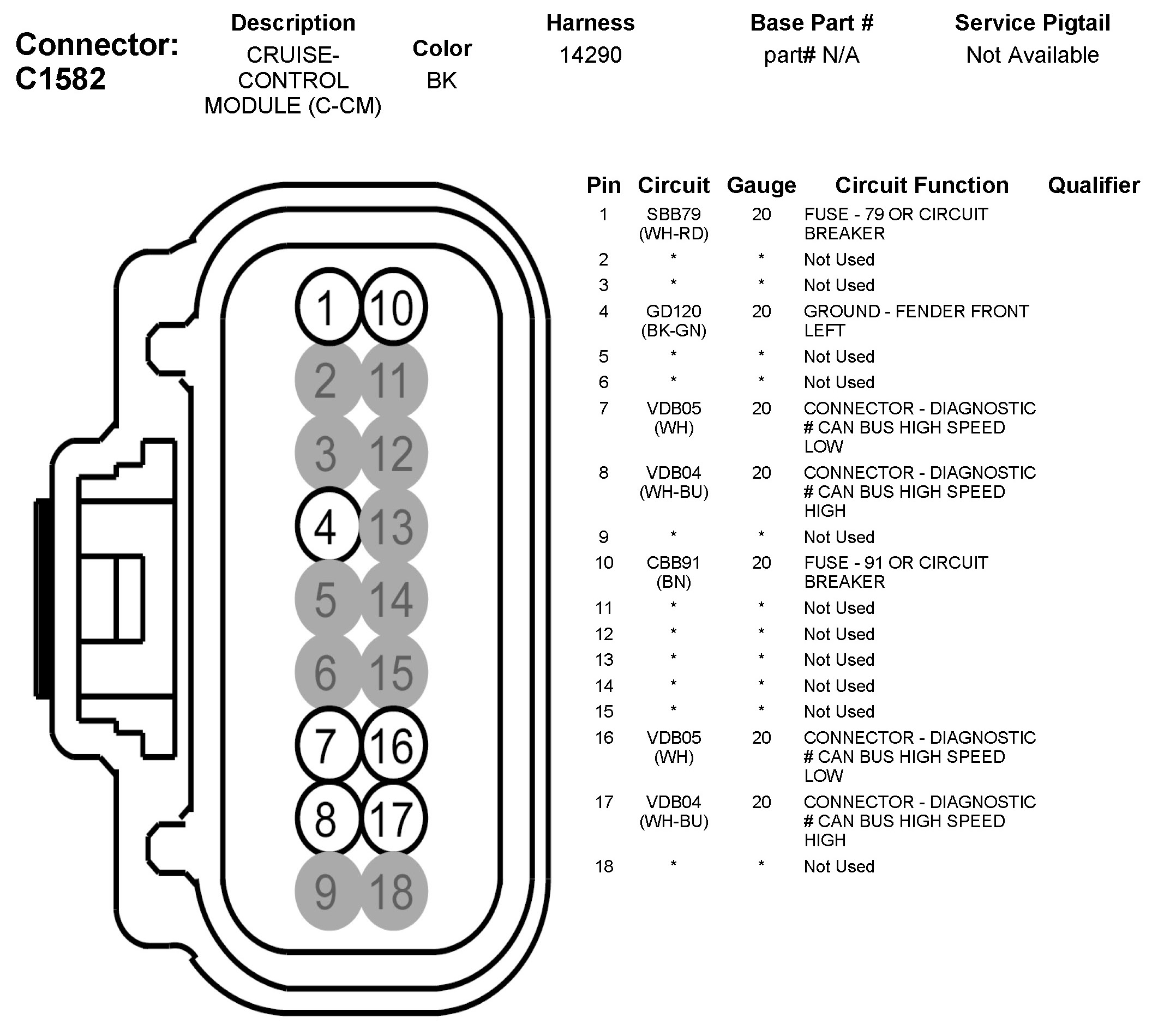 Connector: C1582

| Description | Color | Harness | Base Part # | Service Pigtail |
|---|---|---|---|---|
| CRUISE-CONTROL MODULE (C-CM) | BK | 14290 | part# N/A | Not Available |

1 10
2 11
3 12
4 13
5 14
6 15
7 16
8 17
9 18

| Pin | Circuit | Gauge | Circuit Function | Qualifier |
|---|---|---|---|---|
| 1 | SBB79 (WH-RD) | 20 | FUSE - 79 OR CIRCUIT BREAKER | |
| 2 | * | * | Not Used | |
| 3 | * | * | Not Used | |
| 4 | GD120 (BK-GN) | 20 | GROUND - FENDER FRONT LEFT | |
| 5 | * | * | Not Used | |
| 6 | * | * | Not Used | |
| 7 | VDB05 (WH) | 20 | CONNECTOR - DIAGNOSTIC # CAN BUS HIGH SPEED LOW | |
| 8 | VDB04 (WH-BU) | 20 | CONNECTOR - DIAGNOSTIC # CAN BUS HIGH SPEED HIGH | |
| 9 | * | * | Not Used | |
| 10 | CBB91 (BN) | 20 | FUSE - 91 OR CIRCUIT BREAKER | |
| 11 | * | * | Not Used | |
| 12 | * | * | Not Used | |
| 13 | * | * | Not Used | |
| 14 | * | * | Not Used | |
| 15 | * | * | Not Used | |
| 16 | VDB05 (WH) | 20 | CONNECTOR - DIAGNOSTIC # CAN BUS HIGH SPEED LOW | |
| 17 | VDB04 (WH-BU) | 20 | CONNECTOR - DIAGNOSTIC # CAN BUS HIGH SPEED HIGH | |
| 18 | * | * | Not Used | |