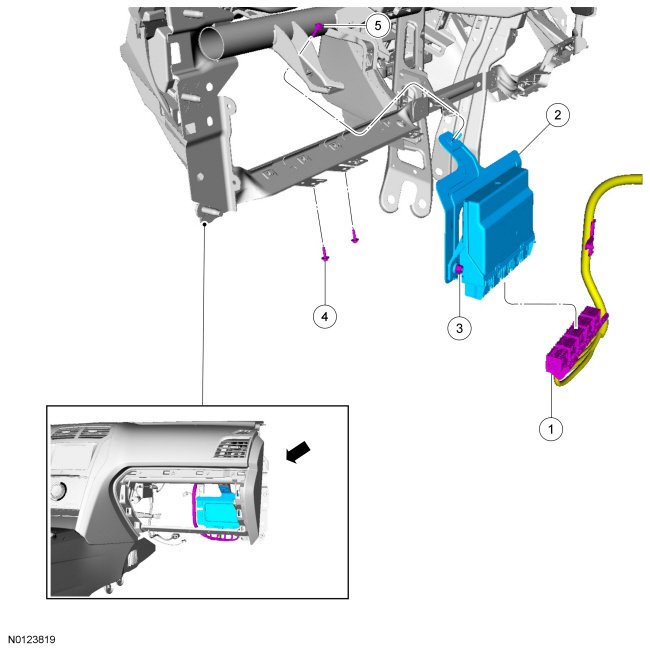 5
2
4
3
1
N0123819