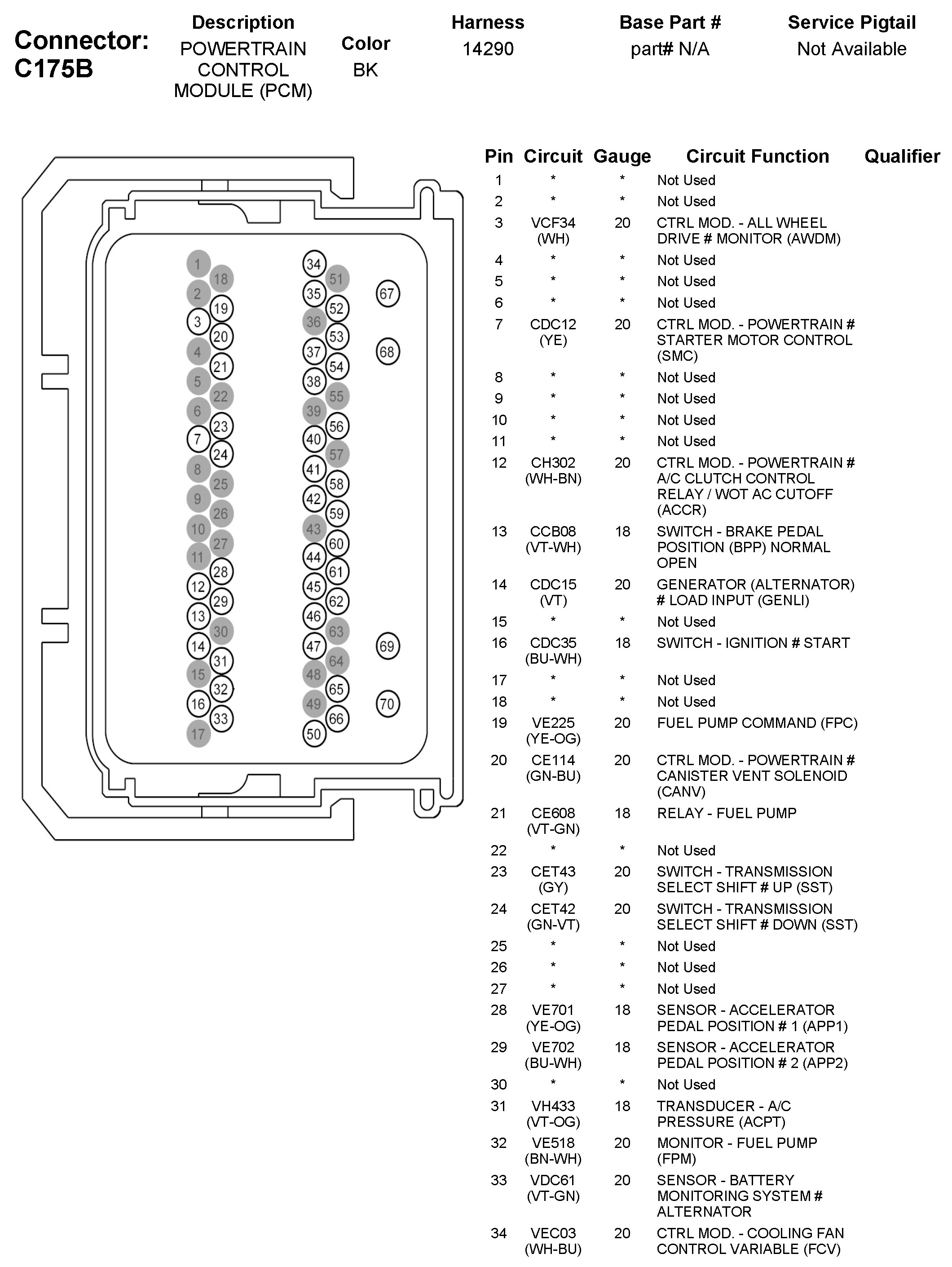 Connector: C175B

| Description | Color | Harness | Base Part # | Service Pigtail |
|---|---|---|---|---|
| POWERTRAIN CONTROL MODULE (PCM) | BK | 14290 | part# N/A | Not Available |

1 18 2 19 3 20 4 21 5 22 6 23 7 24 8 25 9 26 10 27 11 28 12 29 13 30 14 31 15 32 16 33 17
34 51 35 52 36 53 37 54 38 55 39 56 40 57 41 58 42 59 43 60 44 61 45 62 46 63 47 64 48 65 49 66 50
67 68 69 70

| Pin | Circuit | Gauge | Circuit Function | Qualifier |
|---|---|---|---|---|
| 1 | * | * | Not Used | |
| 2 | * | * | Not Used | |
| 3 | VCF34 (WH) | 20 | CTRL MOD. - ALL WHEEL DRIVE # MONITOR (AWDM) | |
| 4 | * | * | Not Used | |
| 5 | * | * | Not Used | |
| 6 | * | * | Not Used | |
| 7 | CDC12 (YE) | 20 | CTRL MOD. - POWERTRAIN # STARTER MOTOR CONTROL (SMC) | |
| 8 | * | * | Not Used | |
| 9 | * | * | Not Used | |
| 10 | * | * | Not Used | |
| 11 | * | * | Not Used | |
| 12 | CH302 (WH-BN) | 20 | CTRL MOD. - POWERTRAIN # A/C CLUTCH CONTROL RELAY / WOT AC CUTOFF (ACCR) | |
| 13 | CCB08 (VT-WH) | 18 | SWITCH - BRAKE PEDAL POSITION (BPP) NORMAL OPEN | |
| 14 | CDC15 (VT) | 20 | GENERATOR (ALTERNATOR) # LOAD INPUT (GENLI) | |
| 15 | * | * | Not Used | |
| 16 | CDC35 (BU-WH) | 18 | SWITCH - IGNITION # START | |
| 17 | * | * | Not Used | |
| 18 | * | * | Not Used | |
| 19 | VE225 (YE-OG) | 20 | FUEL PUMP COMMAND (FPC) | |
| 20 | CE114 (GN-BU) | 20 | CTRL MOD. - POWERTRAIN # CANISTER VENT SOLENOID (CANV) | |
| 21 | CE608 (VT-GN) | 18 | RELAY - FUEL PUMP | |
| 22 | * | * | Not Used | |
| 23 | CET43 (GY) | 20 | SWITCH - TRANSMISSION SELECT SHIFT # UP (SST) | |
| 24 | CET42 (GN-VT) | 20 | SWITCH - TRANSMISSION SELECT SHIFT # DOWN (SST) | |
| 25 | * | * | Not Used | |
| 26 | * | * | Not Used | |
| 27 | * | * | Not Used | |
| 28 | VE701 (YE-OG) | 18 | SENSOR - ACCELERATOR PEDAL POSITION # 1 (APP1) | |
| 29 | VE702 (BU-WH) | 18 | SENSOR - ACCELERATOR PEDAL POSITION # 2 (APP2) | |
| 30 | * | * | Not Used | |
| 31 | VH433 (VT-OG) | 18 | TRANSDUCER - A/C PRESSURE (ACPT) | |
| 32 | VE518 (BN-WH) | 20 | MONITOR - FUEL PUMP (FPM) | |
| 33 | VDC61 (VT-GN) | 20 | SENSOR - BATTERY MONITORING SYSTEM # ALTERNATOR | |
| 34 | VEC03 (WH-BU) | 20 | CTRL MOD. - COOLING FAN CONTROL VARIABLE (FCV) | |