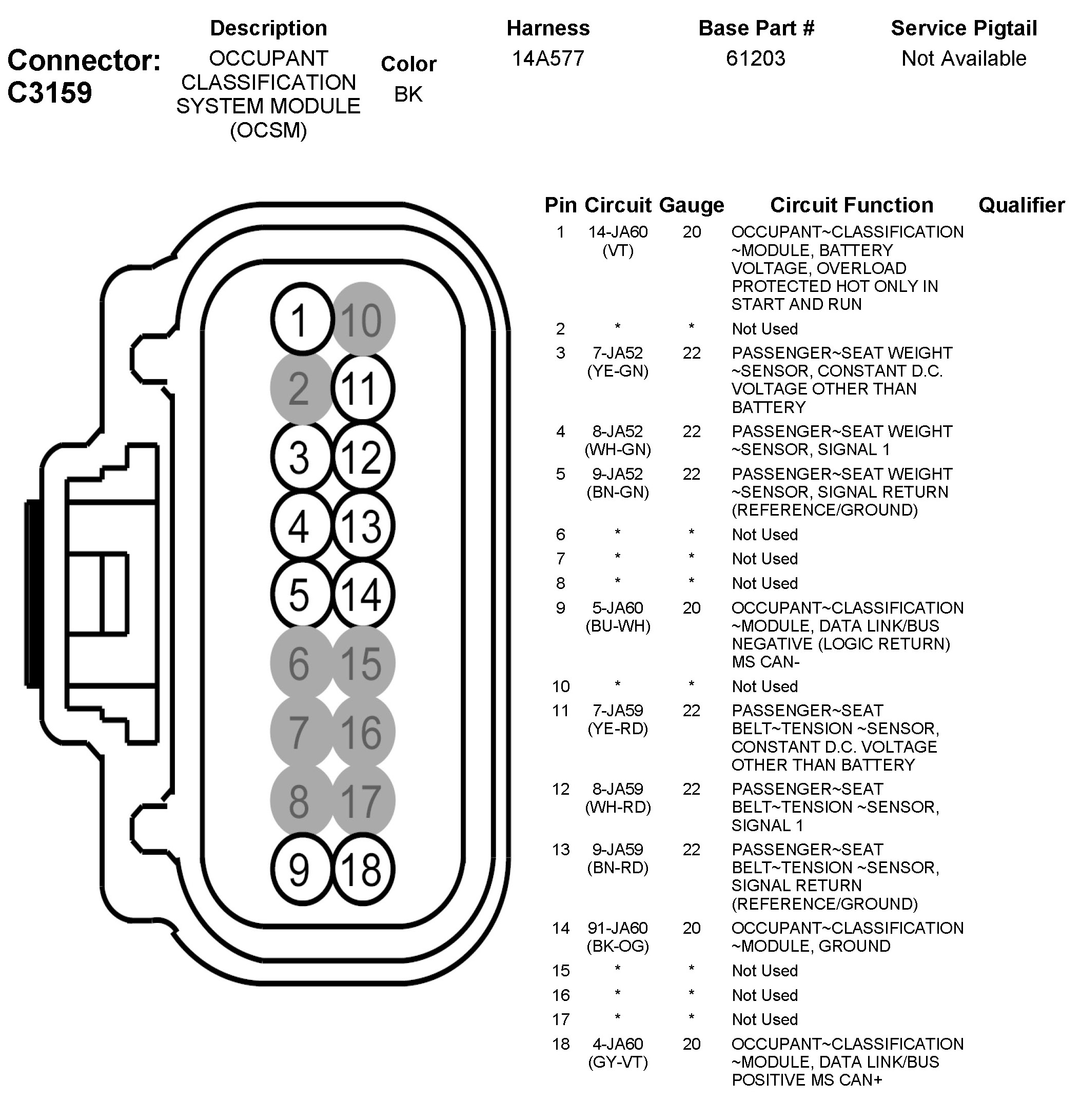 Connector: C3159

| Description | Color | Harness | Base Part # | Service Pigtail |
|---|---|---|---|---|
| OCCUPANT CLASSIFICATION SYSTEM MODULE (OCSM) | BK | 14A577 | 61203 | Not Available |

1 10
2 11
3 12
4 13
5 14
6 15
7 16
8 17
9 18

| Pin | Circuit | Gauge | Circuit Function | Qualifier |
|---|---|---|---|---|
| 1 | 14-JA60 (VT) | 20 | OCCUPANT~CLASSIFICATION ~MODULE, BATTERY VOLTAGE, OVERLOAD PROTECTED HOT ONLY IN START AND RUN | |
| 2 | * | * | Not Used | |
| 3 | 7-JA52 (YE-GN) | 22 | PASSENGER~SEAT WEIGHT ~SENSOR, CONSTANT D.C. VOLTAGE OTHER THAN BATTERY | |
| 4 | 8-JA52 (WH-GN) | 22 | PASSENGER~SEAT WEIGHT ~SENSOR, SIGNAL 1 | |
| 5 | 9-JA52 (BN-GN) | 22 | PASSENGER~SEAT WEIGHT ~SENSOR, SIGNAL RETURN (REFERENCE/GROUND) | |
| 6 | * | * | Not Used | |
| 7 | * | * | Not Used | |
| 8 | * | * | Not Used | |
| 9 | 5-JA60 (BU-WH) | 20 | OCCUPANT~CLASSIFICATION ~MODULE, DATA LINK/BUS NEGATIVE (LOGIC RETURN) MS CAN- | |
| 10 | * | * | Not Used | |
| 11 | 7-JA59 (YE-RD) | 22 | PASSENGER~SEAT BELT~TENSION ~SENSOR, CONSTANT D.C. VOLTAGE OTHER THAN BATTERY | |
| 12 | 8-JA59 (WH-RD) | 22 | PASSENGER~SEAT BELT~TENSION ~SENSOR, SIGNAL 1 | |
| 13 | 9-JA59 (BN-RD) | 22 | PASSENGER~SEAT BELT~TENSION ~SENSOR, SIGNAL RETURN (REFERENCE/GROUND) | |
| 14 | 91-JA60 (BK-OG) | 20 | OCCUPANT~CLASSIFICATION ~MODULE, GROUND | |
| 15 | * | * | Not Used | |
| 16 | * | * | Not Used | |
| 17 | * | * | Not Used | |
| 18 | 4-JA60 (GY-VT) | 20 | OCCUPANT~CLASSIFICATION ~MODULE, DATA LINK/BUS POSITIVE MS CAN+ | |